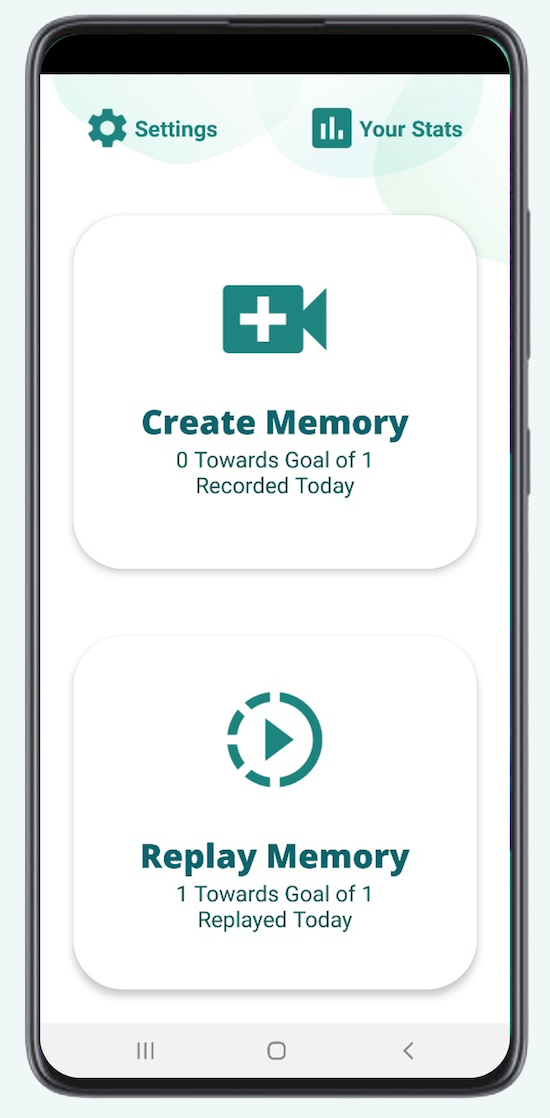 Settings

Your Stats

Create Memory
0 Towards Goal of 1
Recorded Today

Replay Memory
1 Towards Goal of 1
Replayed Today